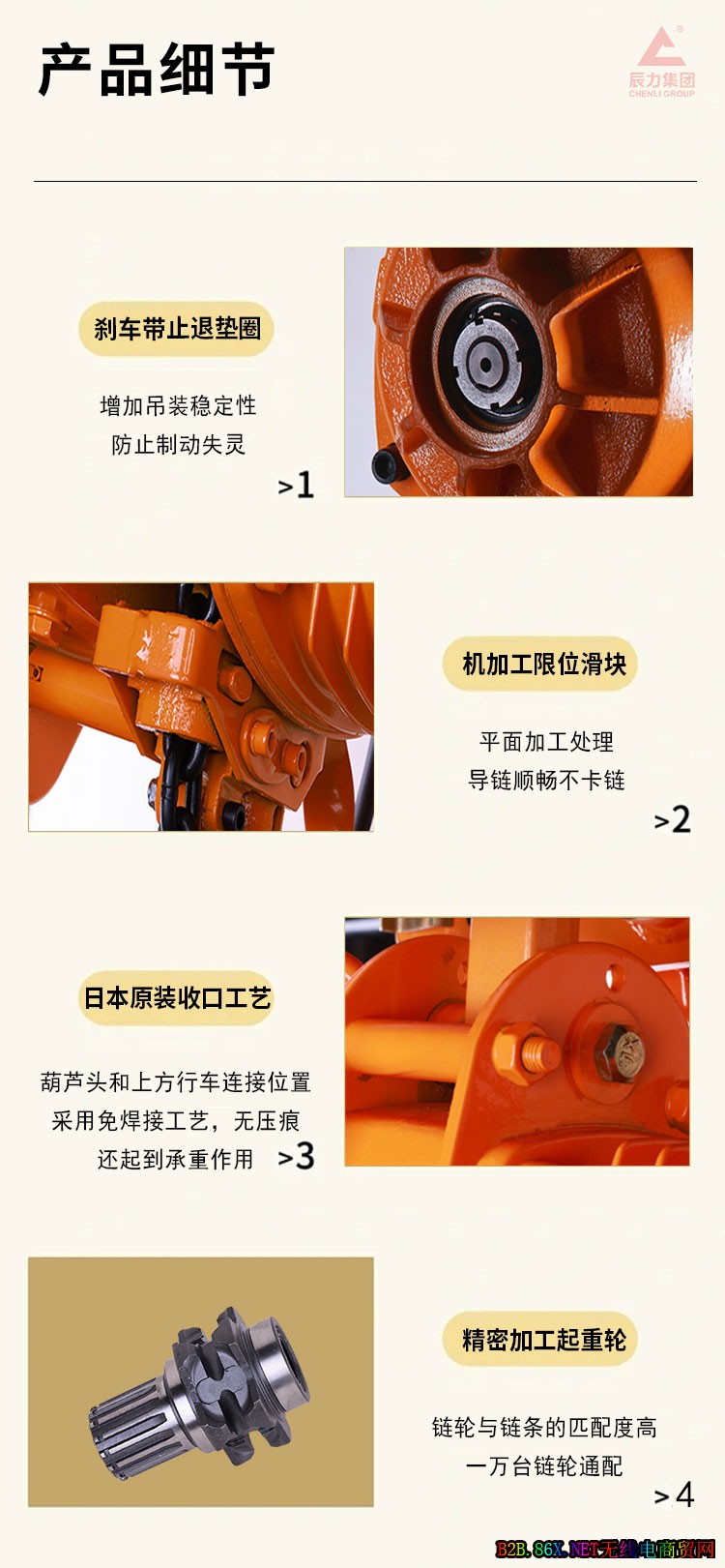 产品细节

辰力集团
CHENLI GROUP

刹车带止退垫圈

增加吊装稳定性
防止制动失灵

>1

机加工限位滑块

平面加工处理
导链顺畅不卡链

>2

日本原装收口工艺

葫芦头和上方行车连接位置
采用免焊接工艺，无压痕
还起到承重作用 >3

精密加工起重轮

链轮与链条的匹配度高
一万台链轮通配

>4

B2B.86X.NET无线电商贸网